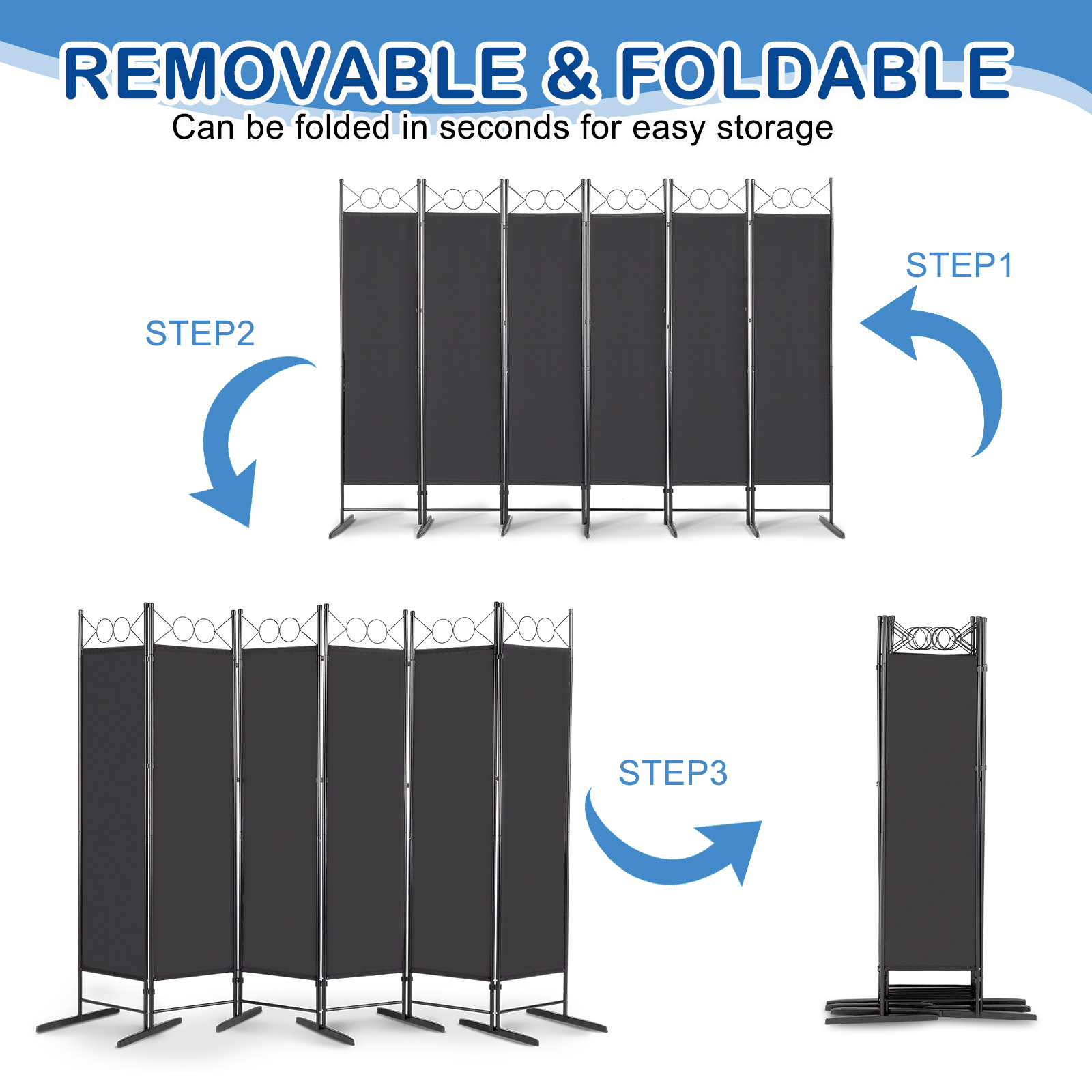 REMOVABLE & FOLDABLE
Can be folded in seconds for easy storage

STEP1

STEP2

STEP3