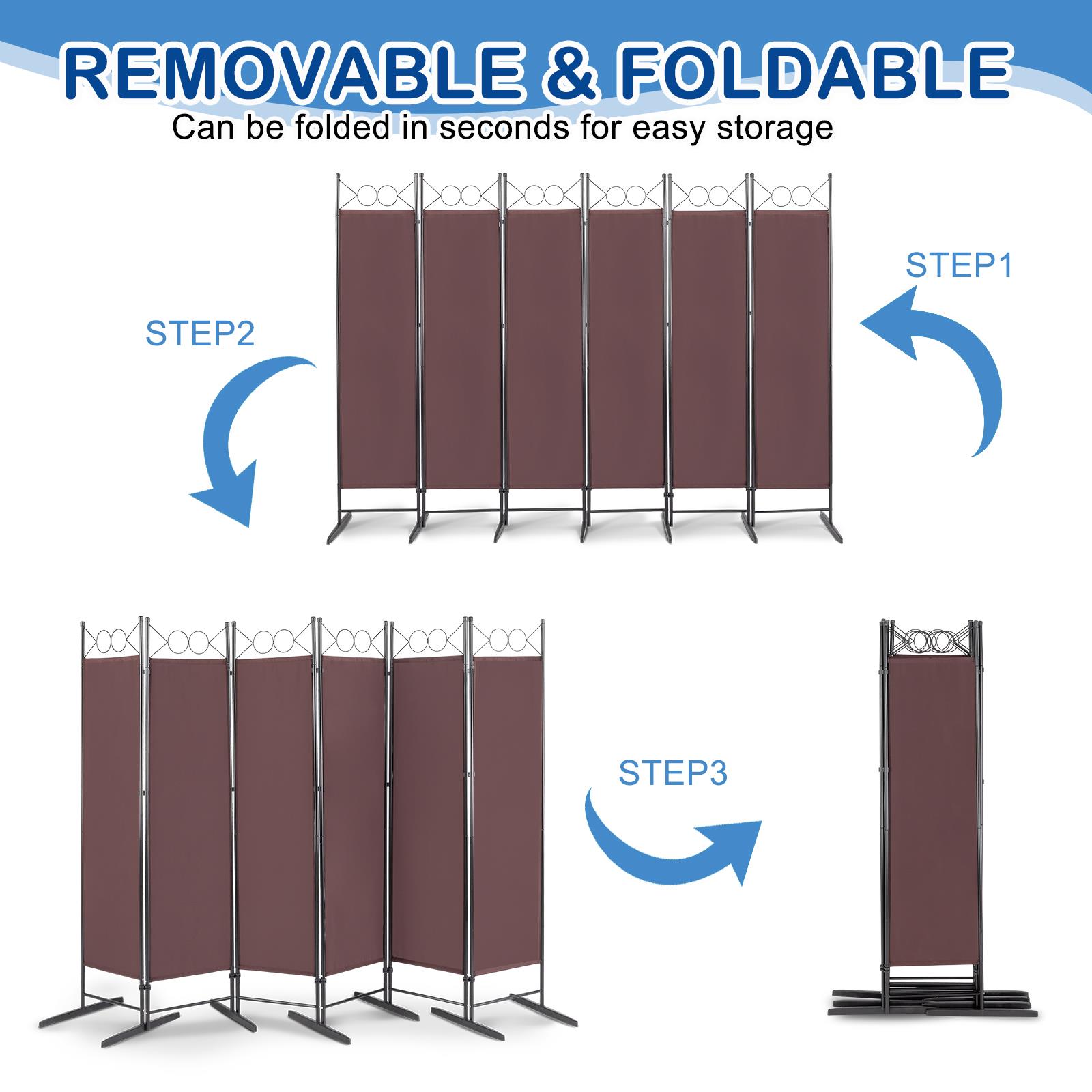 REMOVABLE & FOLDABLE
Can be folded in seconds for easy storage

STEP1

STEP2

STEP3