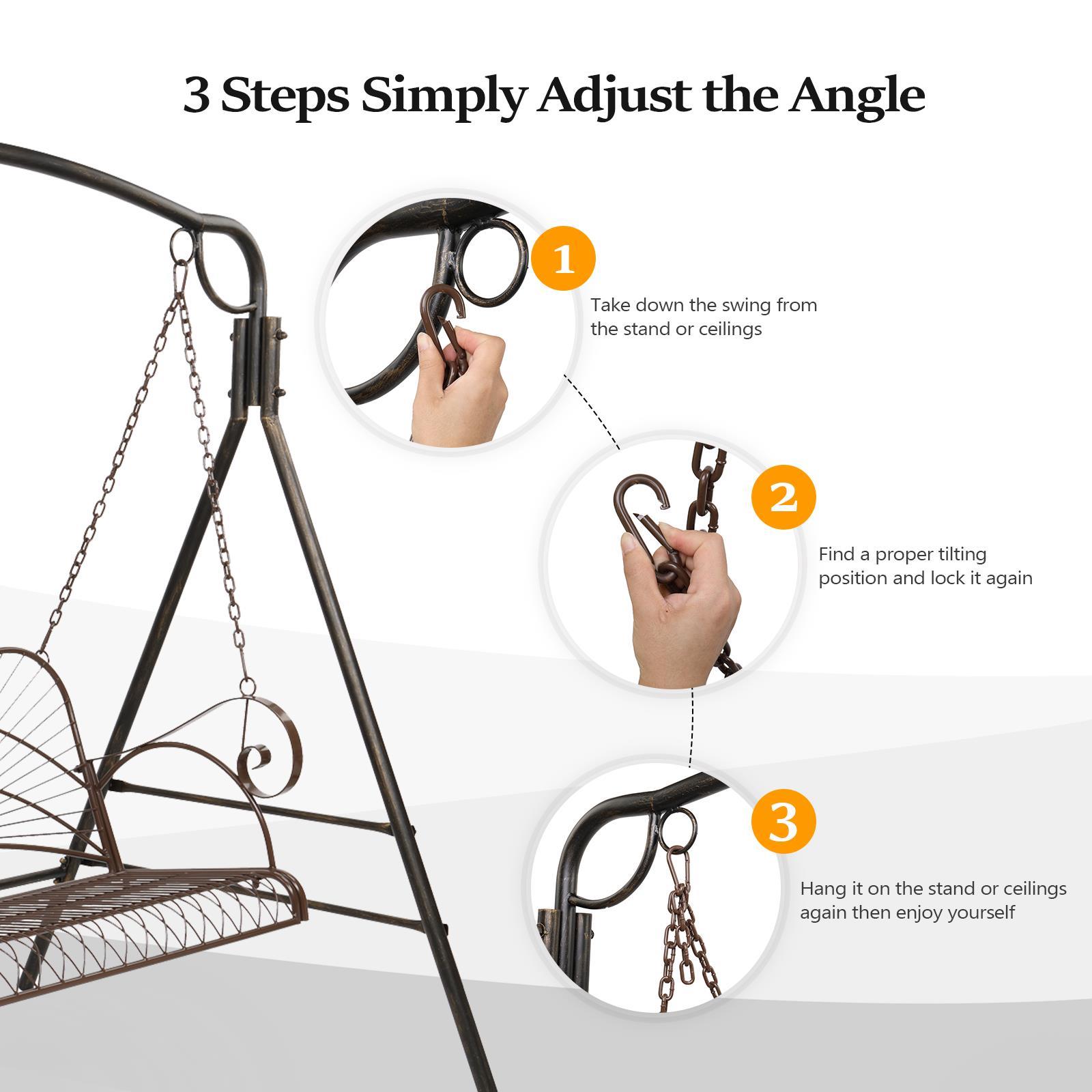 3 Steps Simply Adjust the Angle

1

Take down the swing from the stand or ceilings

2

Find a proper tilting position and lock it again

3

Hang it on the stand or ceilings again then enjoy yourself