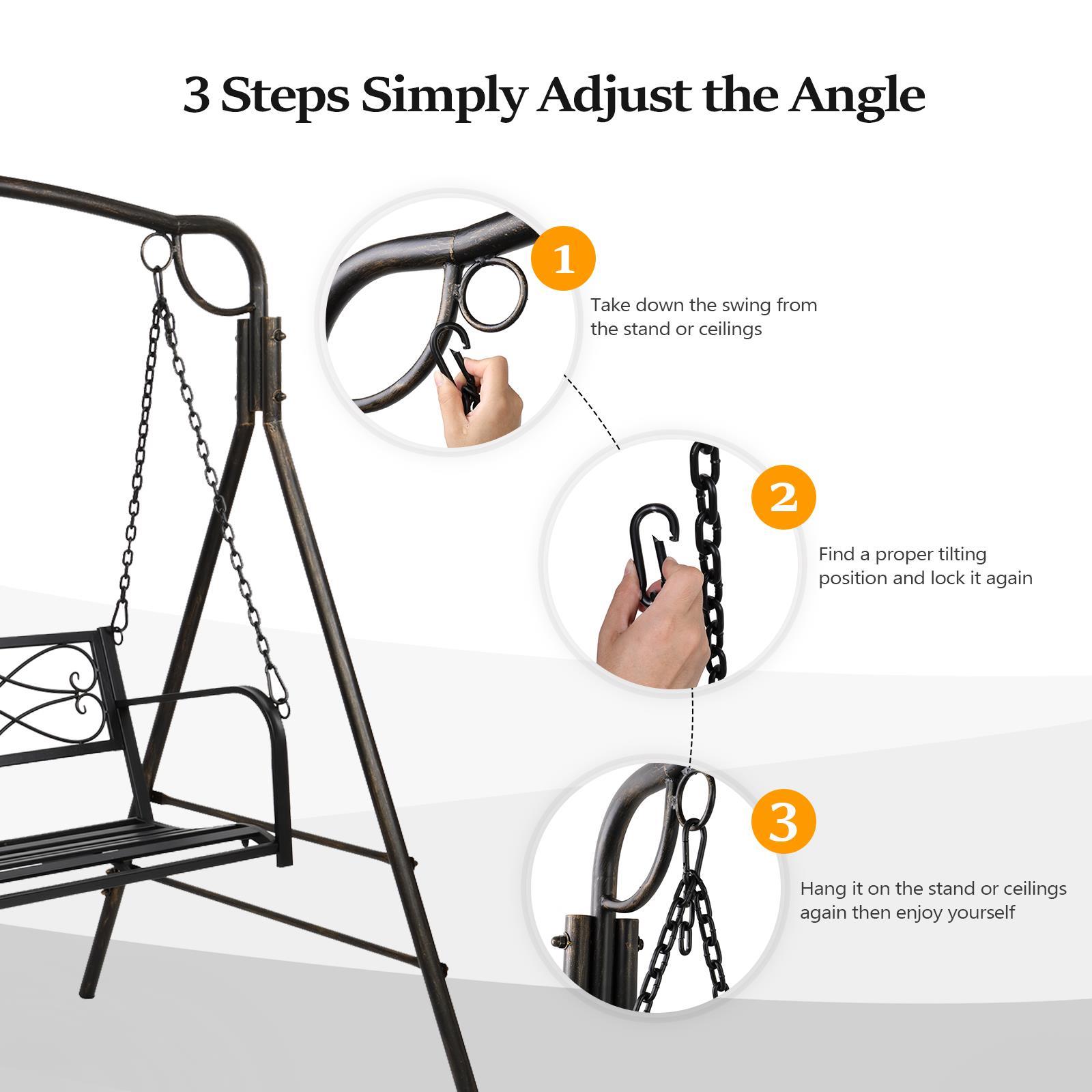 3 Steps Simply Adjust the Angle

1

Take down the swing from the stand or ceilings

2

Find a proper tilting position and lock it again

3

Hang it on the stand or ceilings again then enjoy yourself