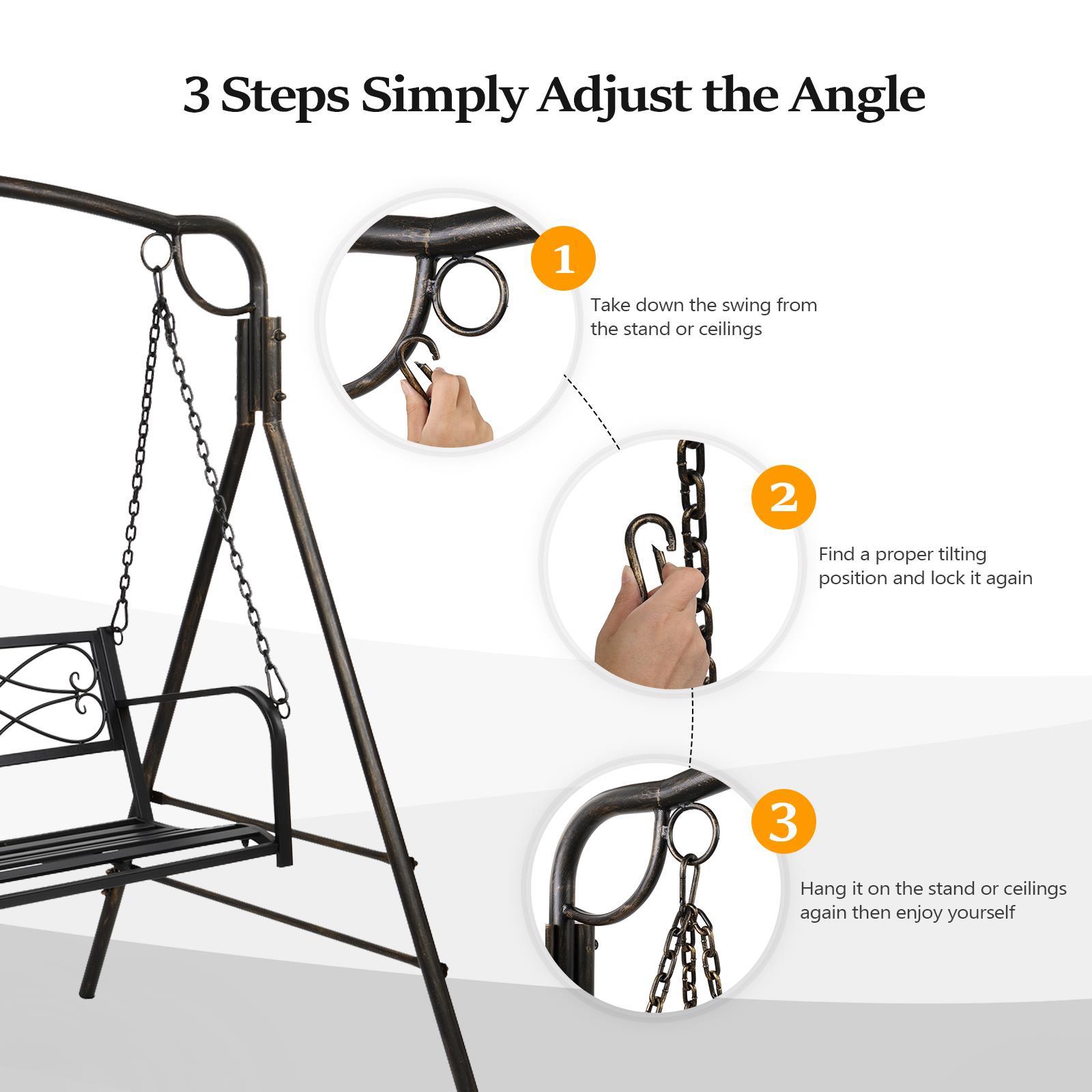 3 Steps Simply Adjust the Angle

1

Take down the swing from the stand or ceilings

2

Find a proper tilting position and lock it again

3

Hang it on the stand or ceilings again then enjoy yourself