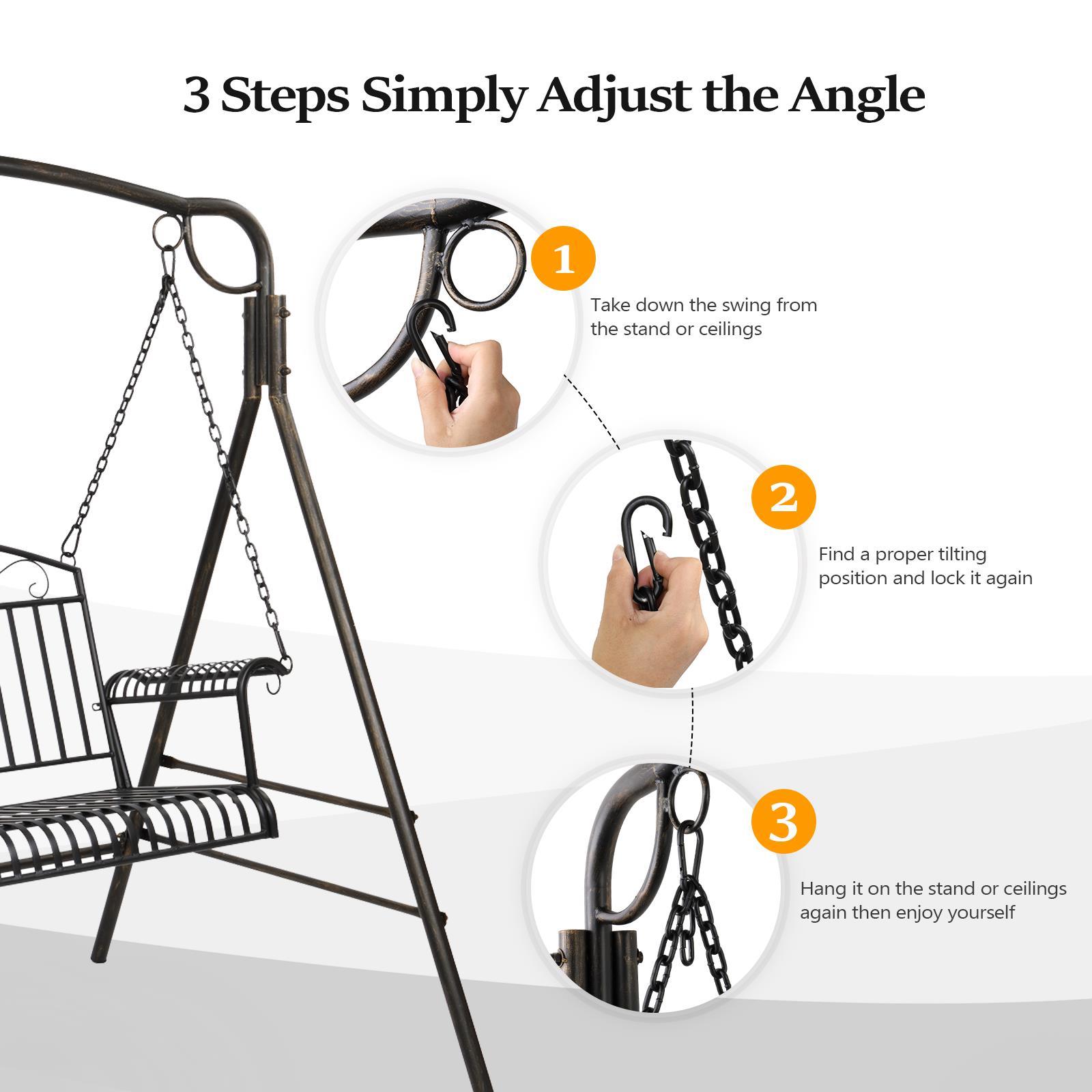 3 Steps Simply Adjust the Angle

1

Take down the swing from the stand or ceilings

2

Find a proper tilting position and lock it again

3

Hang it on the stand or ceilings again then enjoy yourself