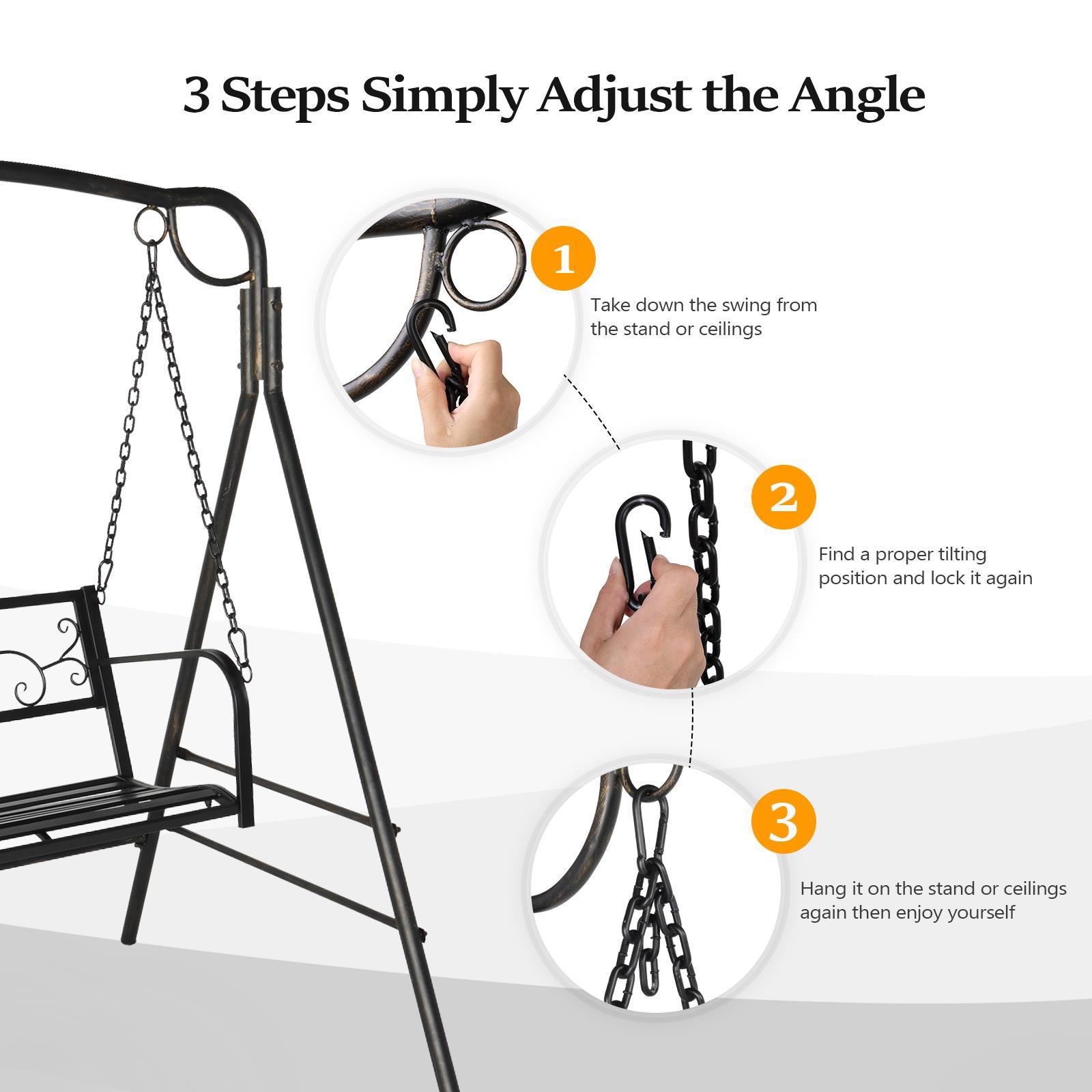 3 Steps Simply Adjust the Angle

1

Take down the swing from the stand or ceilings

2

Find a proper tilting position and lock it again

3

Hang it on the stand or ceilings again then enjoy yourself