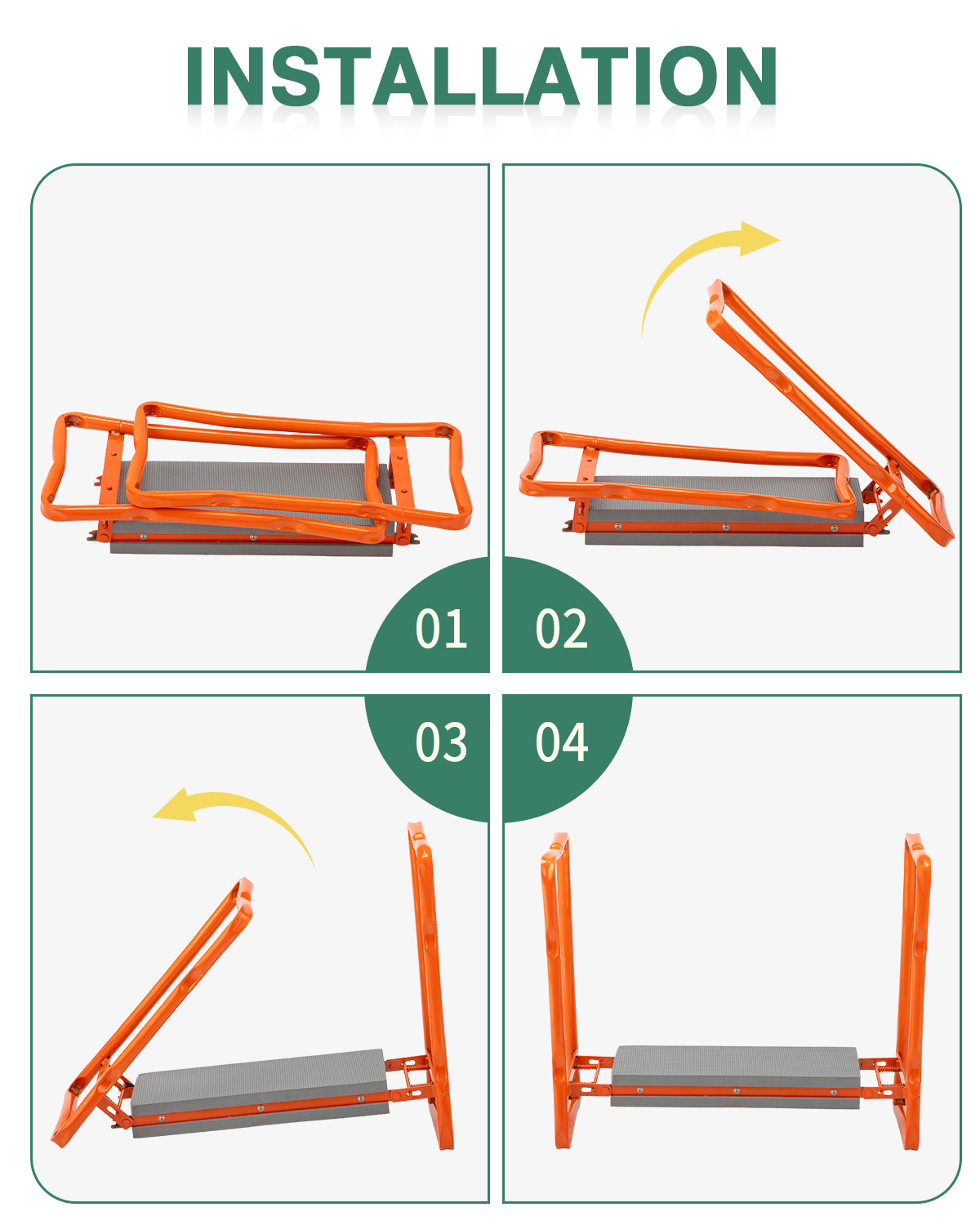 INSTALLATION

01

02

03

04