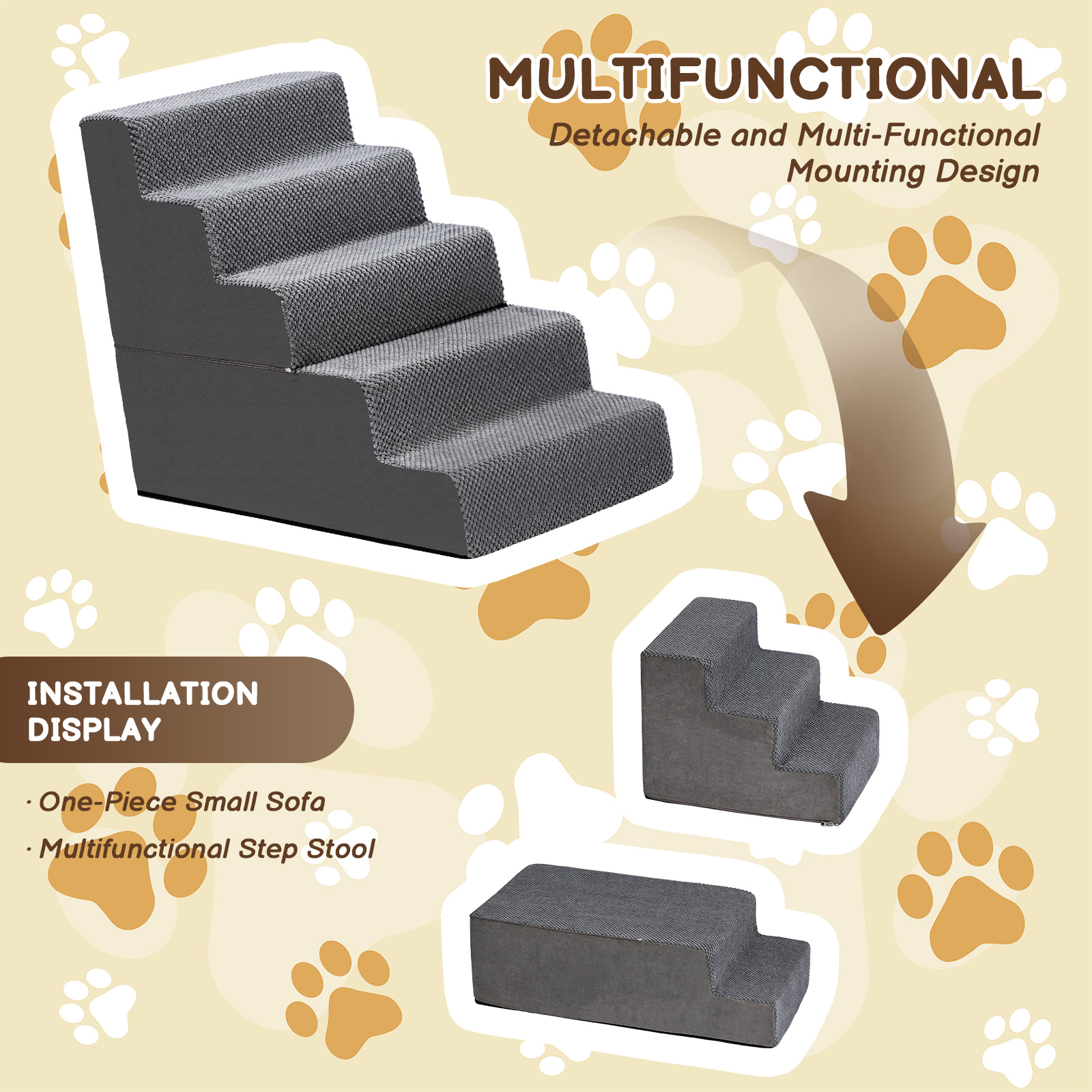 MULTIFUNCTIONAL

Detachable and Multi-Functional Mounting Design

INSTALLATION DISPLAY

· One-Piece Small Sofa

· Multifunctional Step Stool