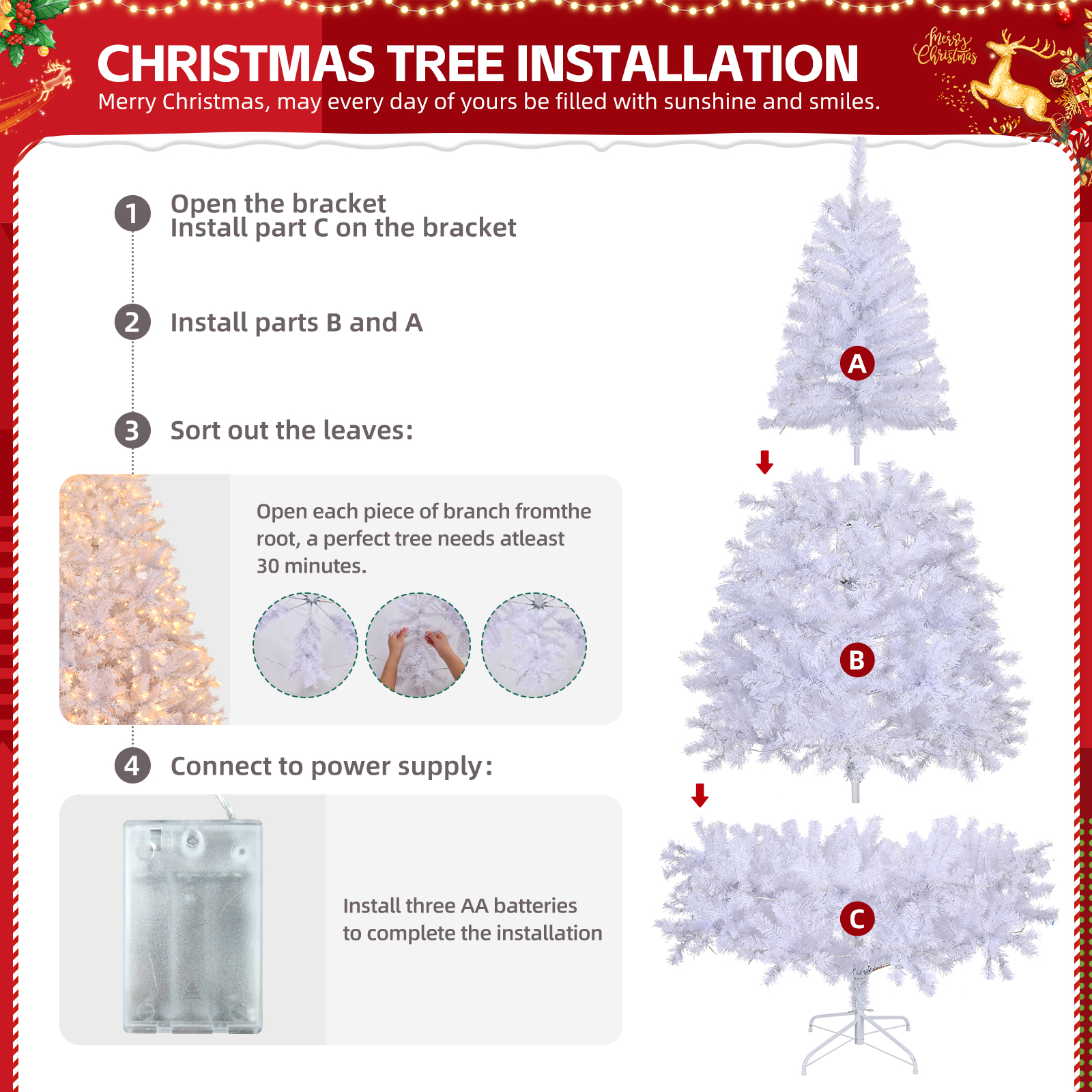 CHRISTMAS TREE INSTALLATION
Merry Christmas, may every day of yours be filled with sunshine and smiles.

Merry Christmas

1 Open the bracket
Install part C on the bracket

2 Install parts B and A

3 Sort out the leaves:

Open each piece of branch fromthe root, a perfect tree needs atleast 30 minutes.

4 Connect to power supply:

Install three AA batteries to complete the installation

A

B

C