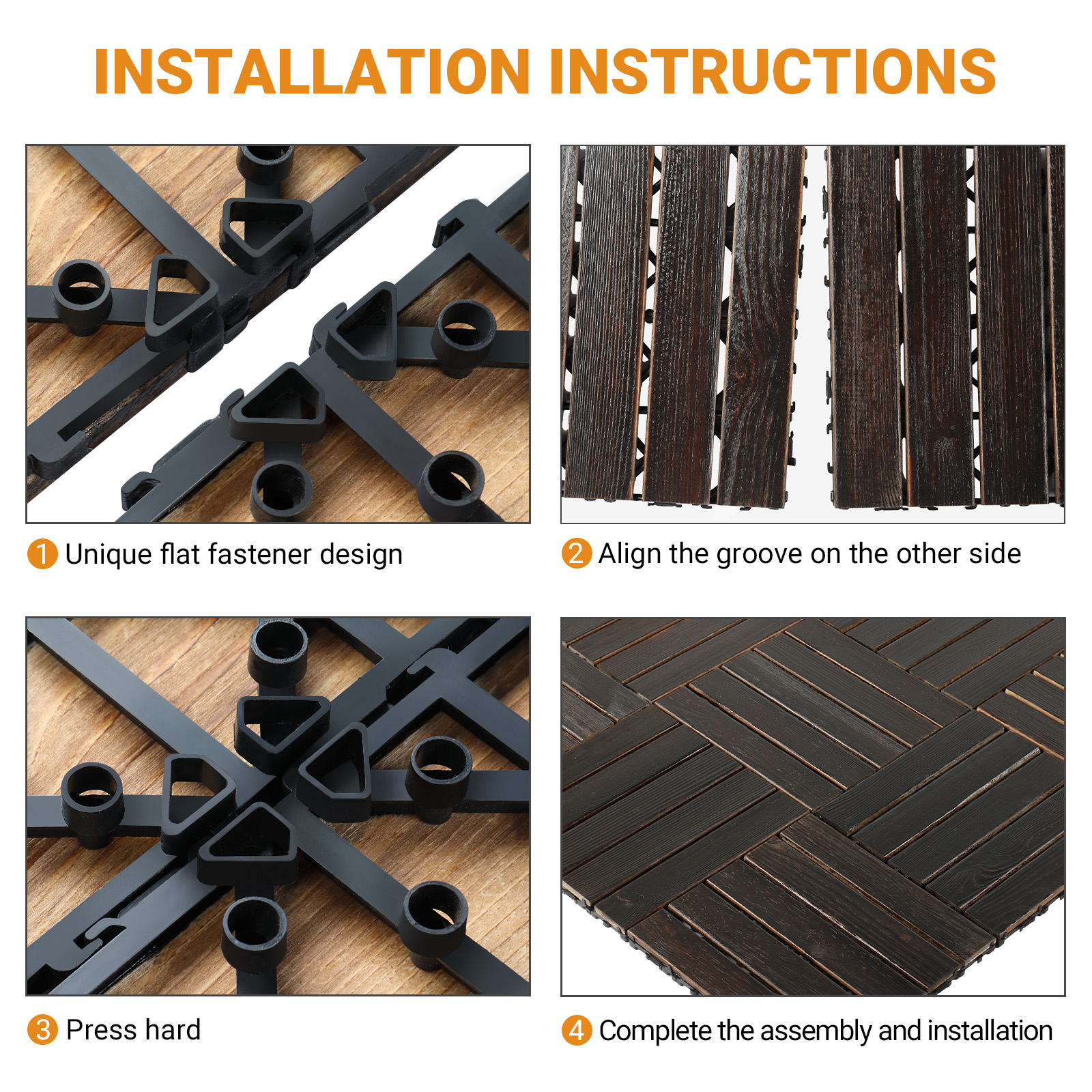 INSTALLATION INSTRUCTIONS

1 Unique flat fastener design

2 Align the groove on the other side

3 Press hard

4 Complete the assembly and installation