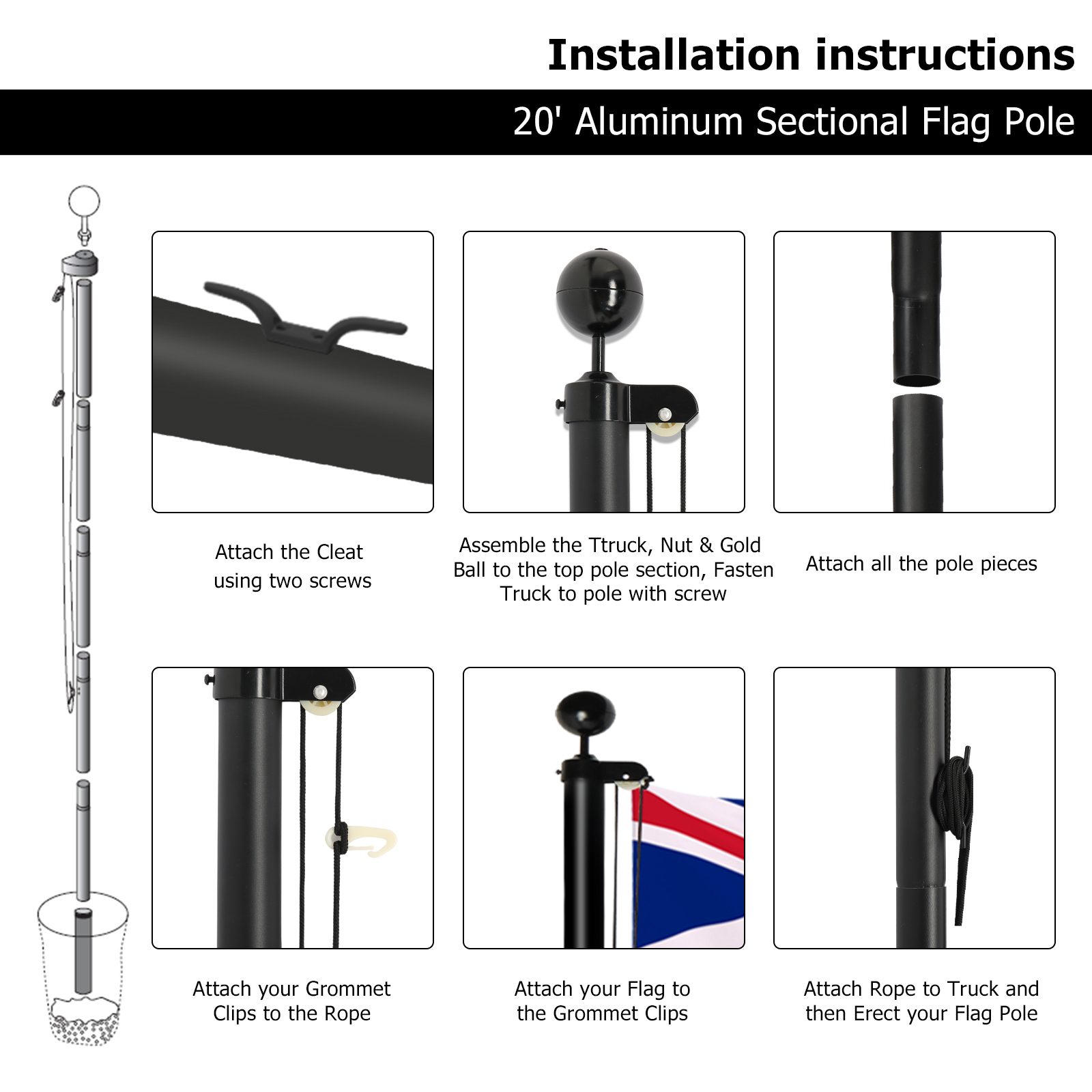 Installation instructions

20' Aluminum Sectional Flag Pole

Attach the Cleat using two screws

Assemble the Ttruck, Nut & Gold Ball to the top pole section, Fasten Truck to pole with screw

Attach all the pole pieces

Attach your Grommet Clips to the Rope

Attach your Flag to the Grommet Clips

Attach Rope to Truck and then Erect your Flag Pole