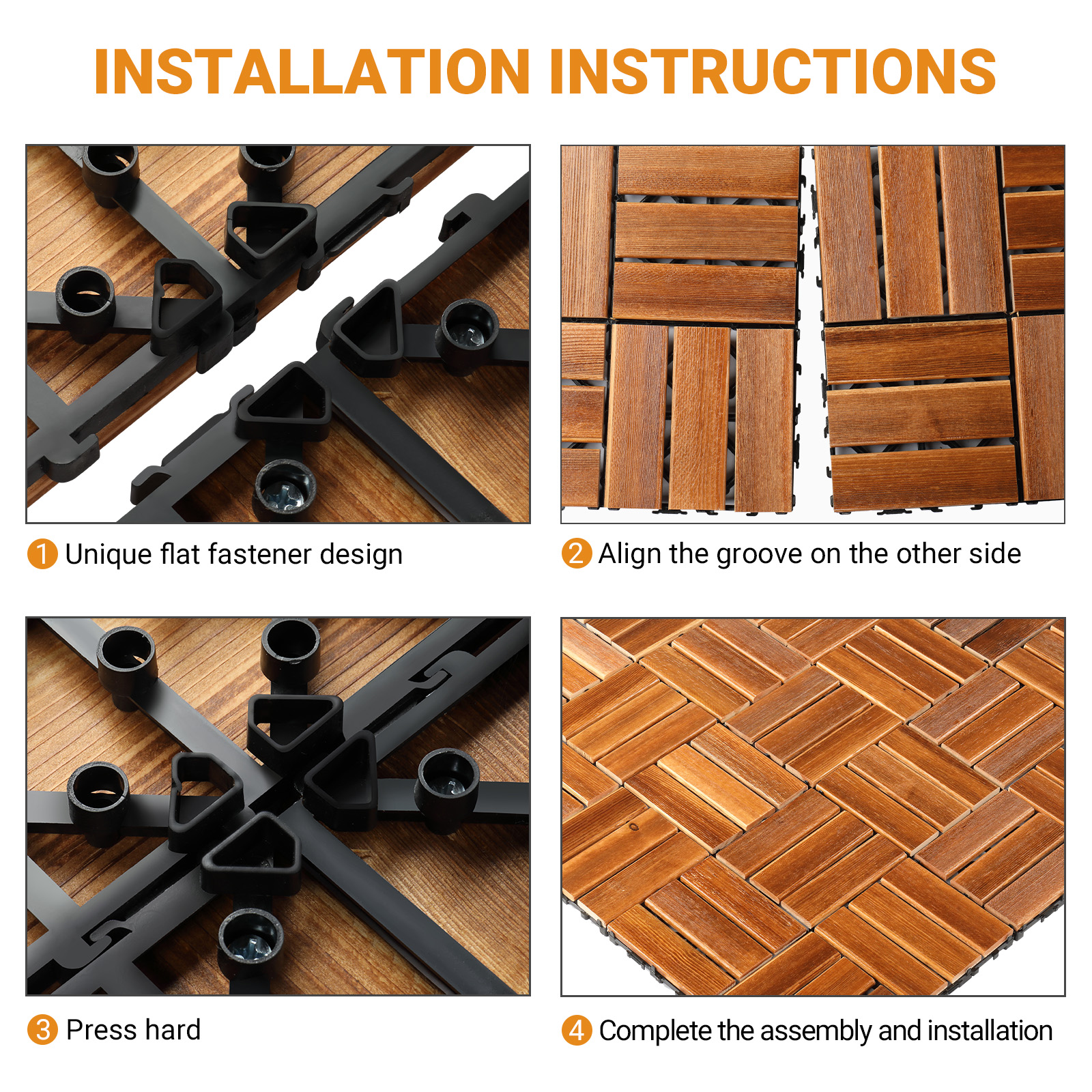 INSTALLATION INSTRUCTIONS

1 Unique flat fastener design

2 Align the groove on the other side

3 Press hard

4 Complete the assembly and installation