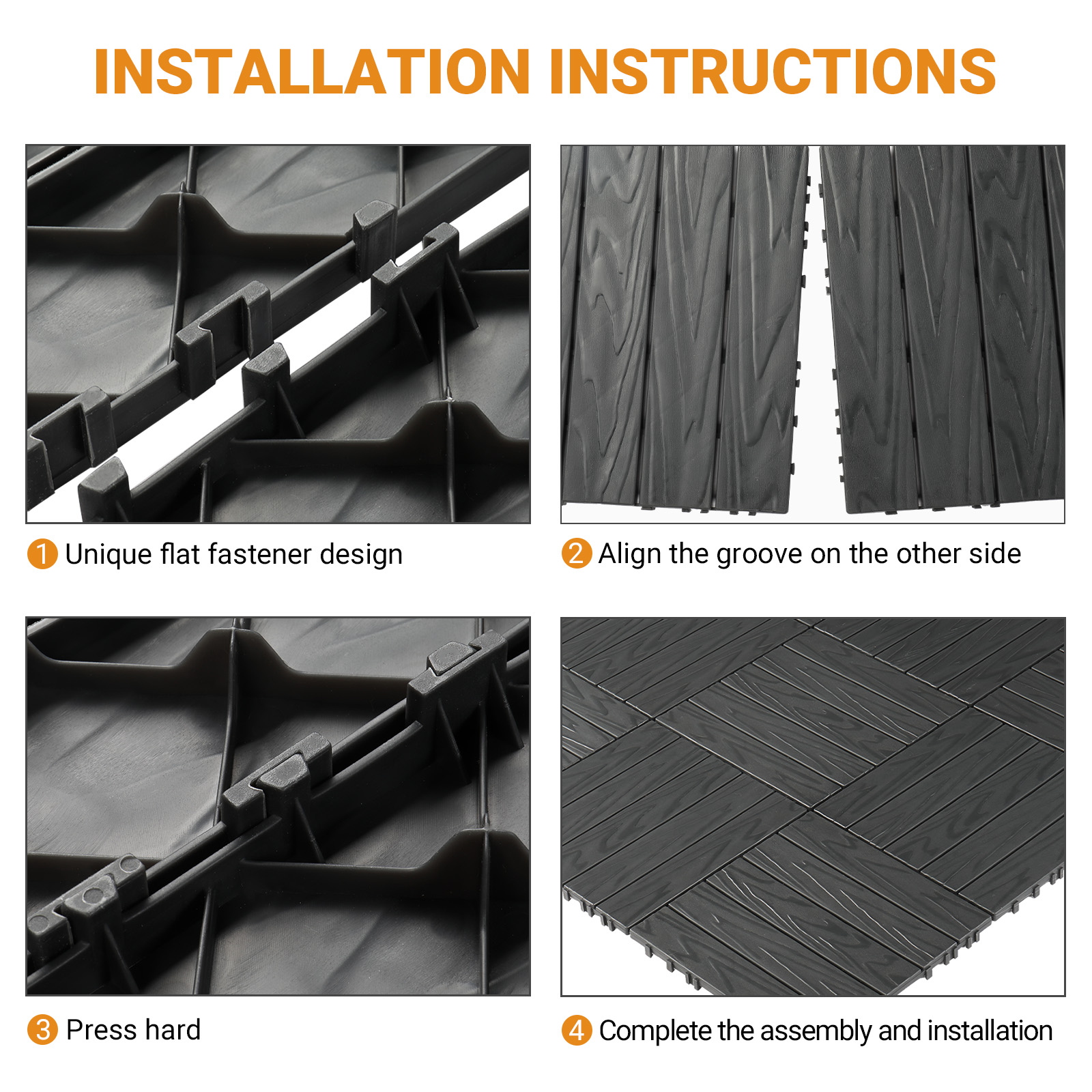 INSTALLATION INSTRUCTIONS

1 Unique flat fastener design

2 Align the groove on the other side

3 Press hard

4 Complete the assembly and installation