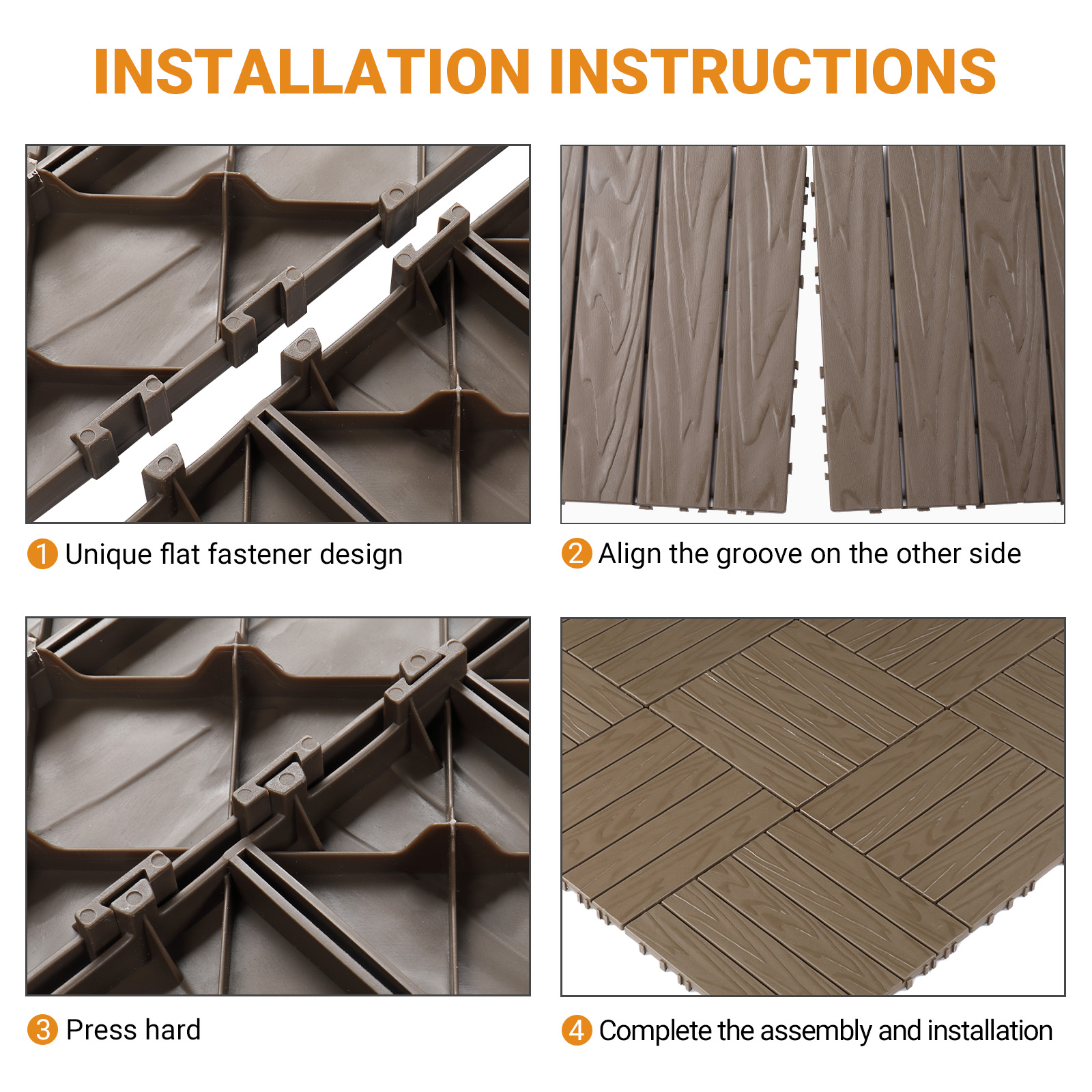 INSTALLATION INSTRUCTIONS

1 Unique flat fastener design

2 Align the groove on the other side

3 Press hard

4 Complete the assembly and installation