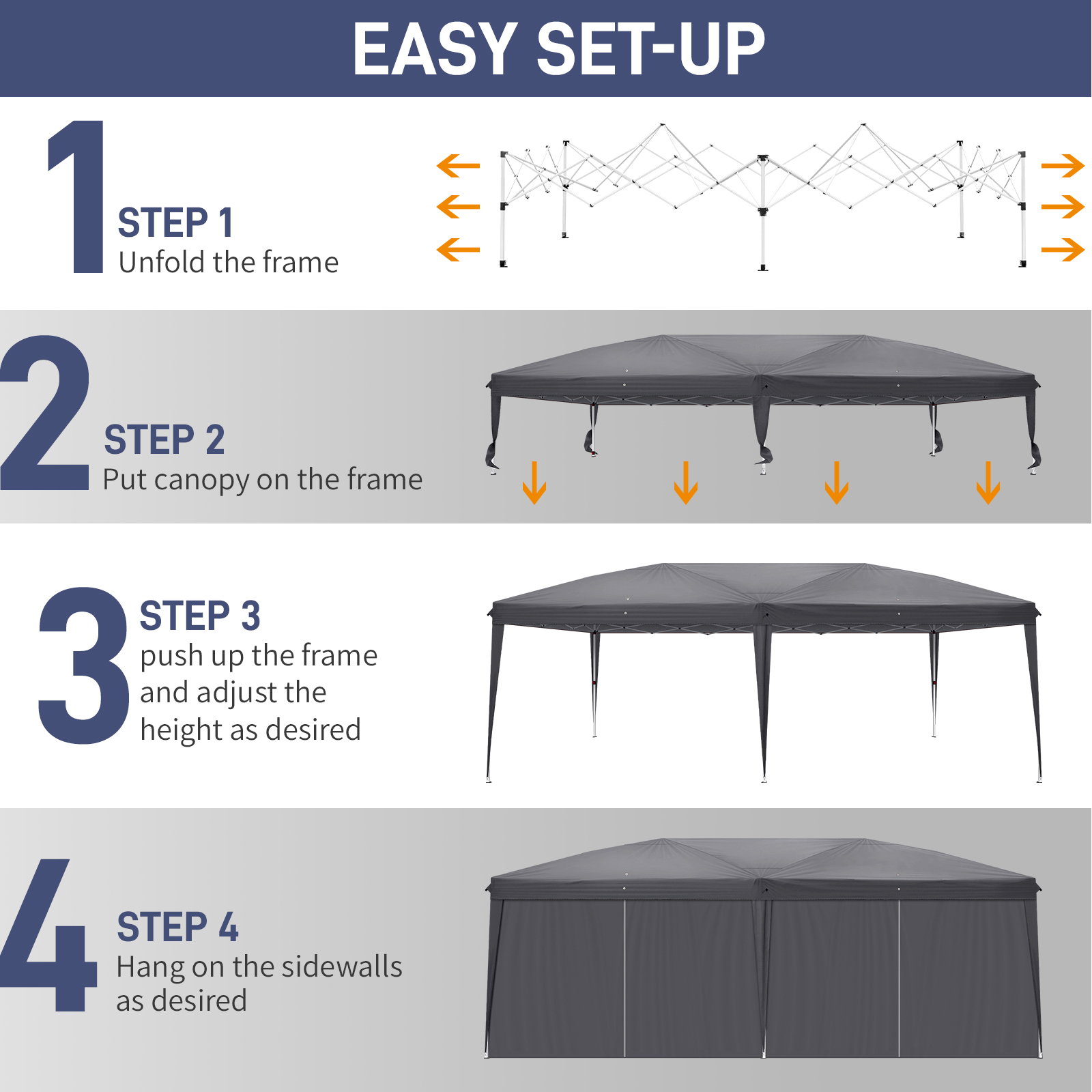 EASY SET-UP

1
STEP 1
Unfold the frame

2
STEP 2
Put canopy on the frame

3
STEP 3
push up the frame and adjust the height as desired

4
STEP 4
Hang on the sidewalls as desired