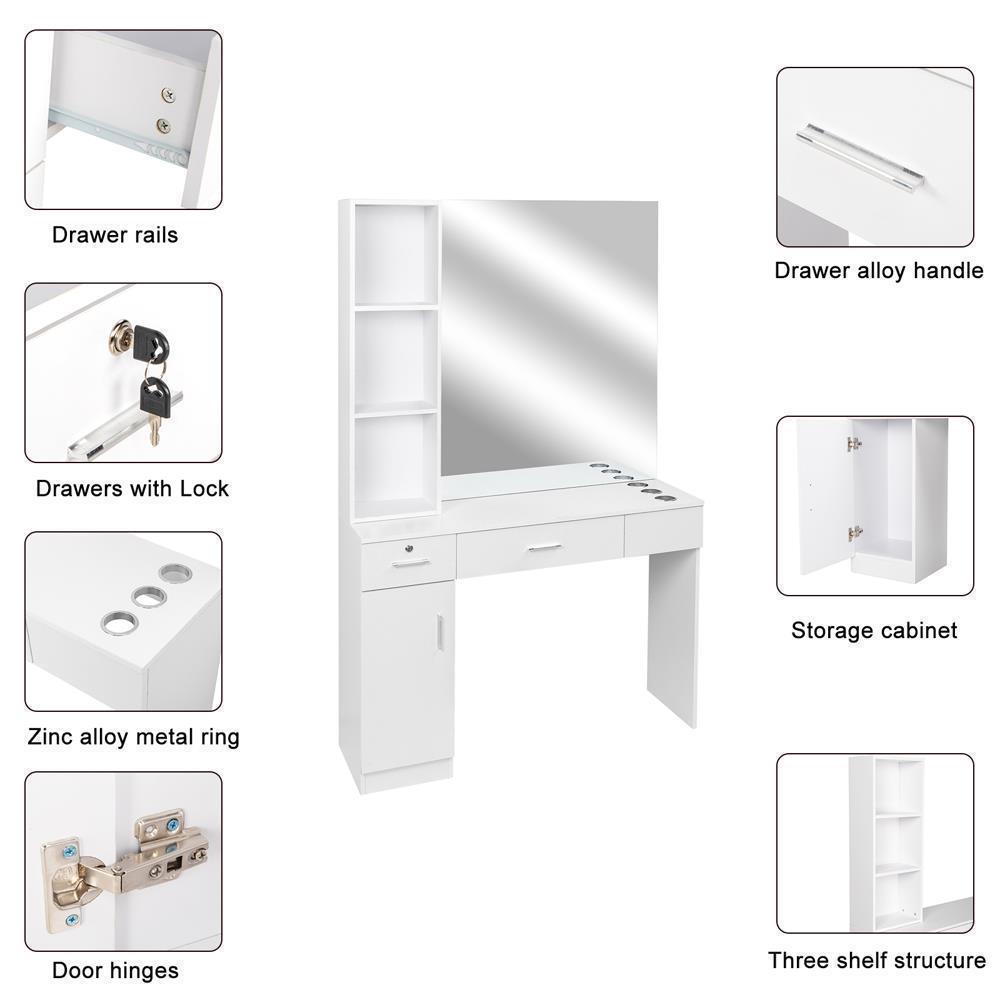 Drawer rails

Drawers with Lock

Zinc alloy metal ring

Door hinges

Drawer alloy handle

Storage cabinet

Three shelf structure